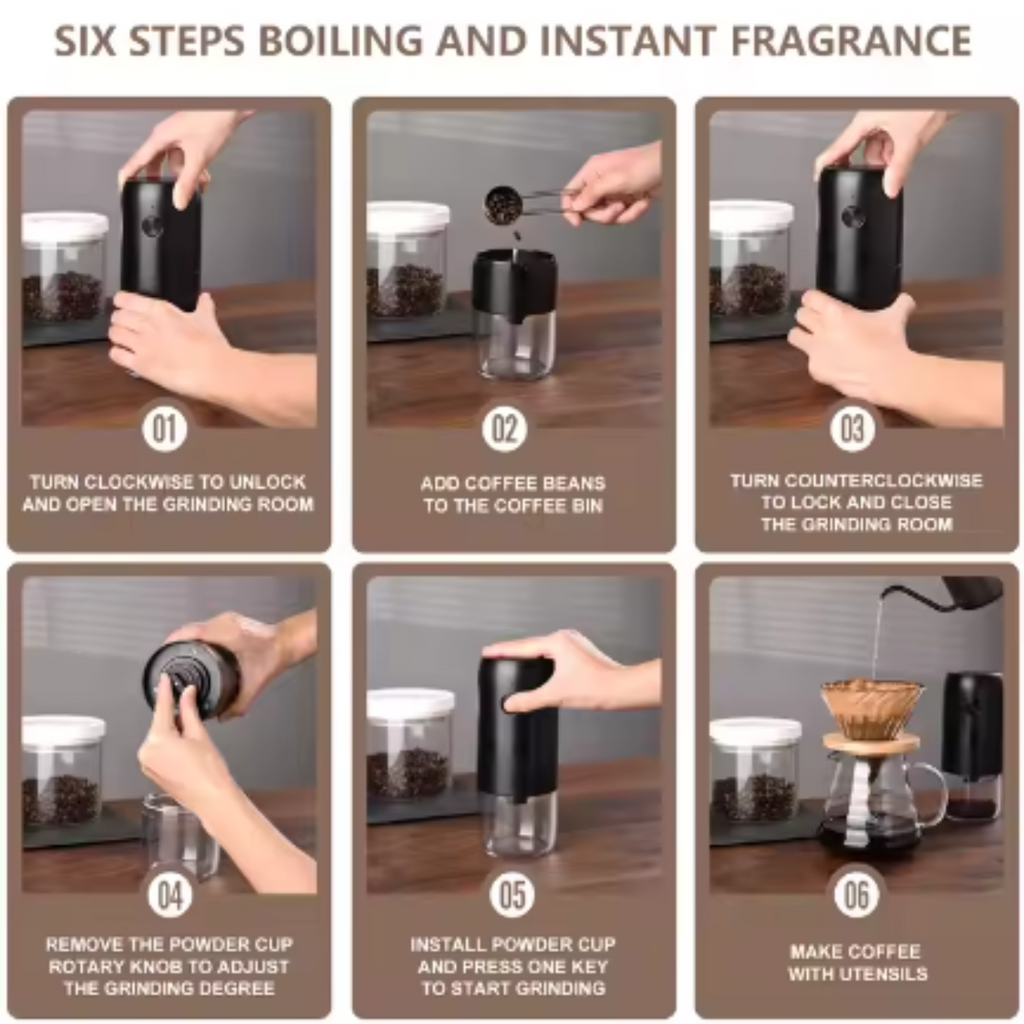 SIX STEPS BOILING AND INSTANT FRAGRANCE

01

TURN CLOCKWISE TO UNLOCK AND OPEN THE GRINDING ROOM

02

ADD COFFEE BEANS TO THE COFFEE BIN

03

TURN COUNTERCLOCKWISE TO LOCK AND CLOSE THE GRINDING ROOM

04

REMOVE THE POWDER CUP ROTARY KNOB TO ADJUST THE GRINDING DEGREE

05

INSTALL POWDER CUP AND PRESS ONE KEY TO START GRINDING

06

MAKE COFFEE WITH UTENSILS