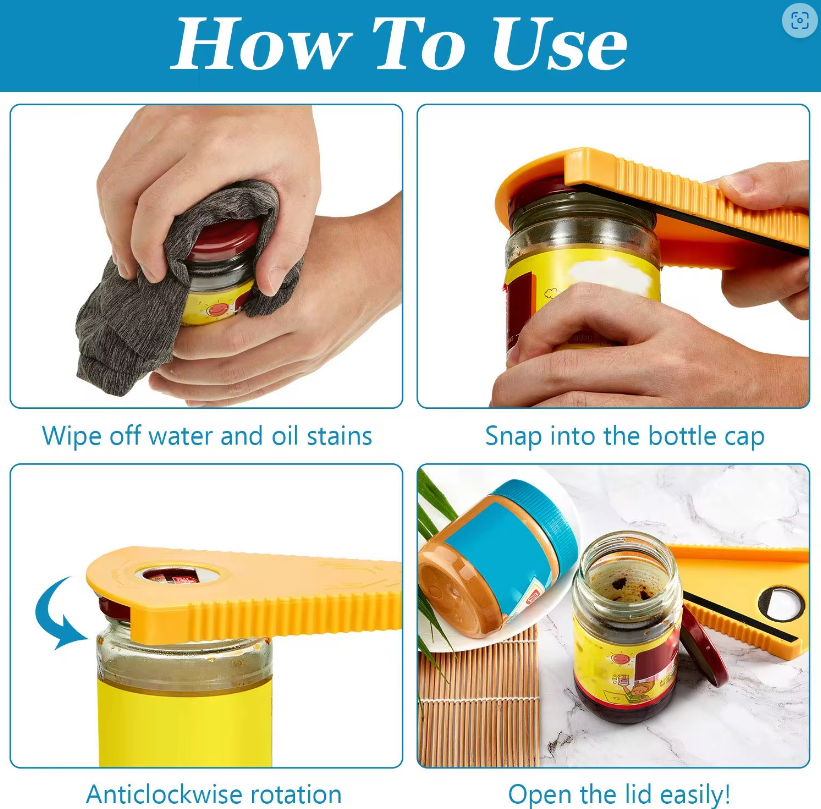 How To Use

Wipe off water and oil stains

Snap into the bottle cap

Anticlockwise rotation

Open the lid easily!