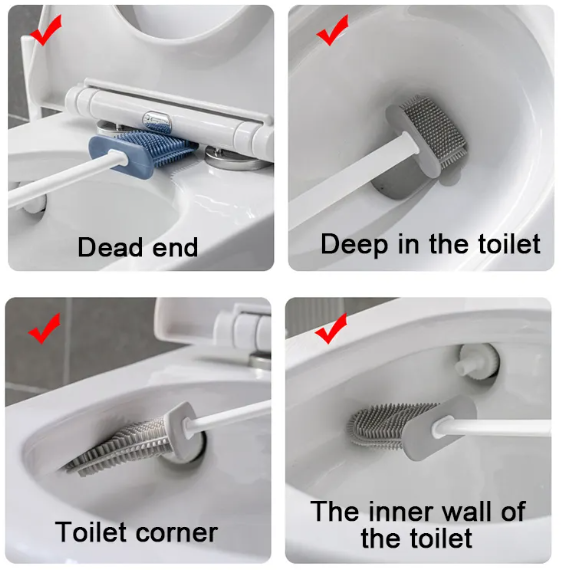 Dead end

Deep in the toilet

Toilet corner

The inner wall of the toilet