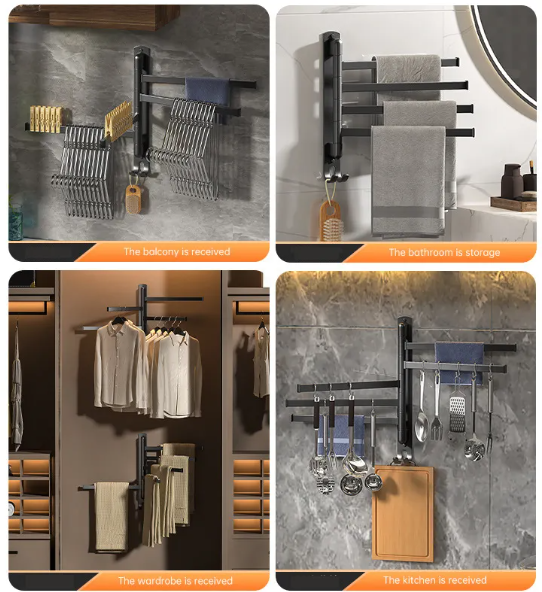 The balcony is received

The bathroom is storage

The wardrobe is received

The kitchen is received