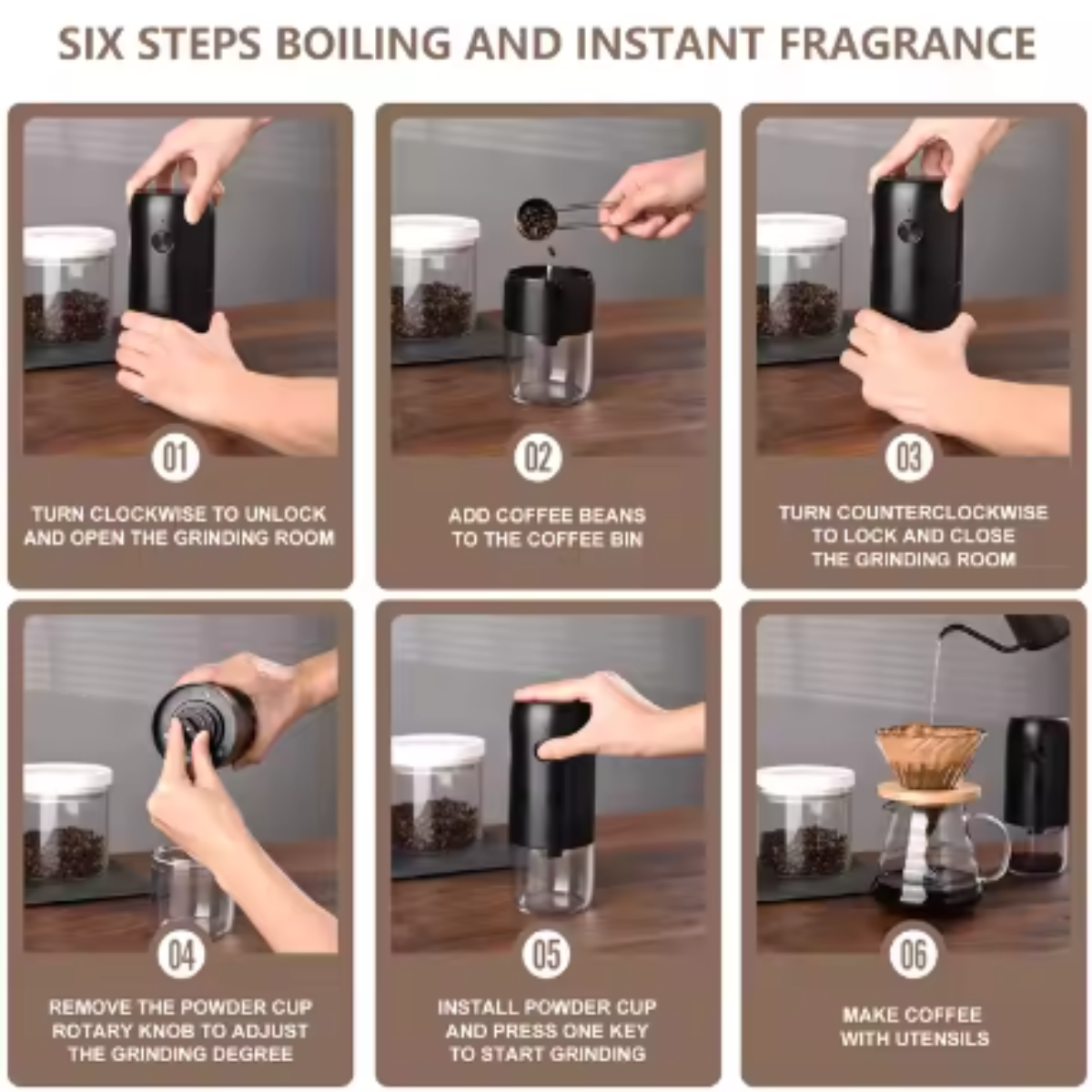 SIX STEPS BOILING AND INSTANT FRAGRANCE

01

TURN CLOCKWISE TO UNLOCK AND OPEN THE GRINDING ROOM

02

ADD COFFEE BEANS TO THE COFFEE BIN

03

TURN COUNTERCLOCKWISE TO LOCK AND CLOSE THE GRINDING ROOM

04

REMOVE THE POWDER CUP ROTARY KNOB TO ADJUST THE GRINDING DEGREE

05

INSTALL POWDER CUP AND PRESS ONE KEY TO START GRINDING

06

MAKE COFFEE WITH UTENSILS